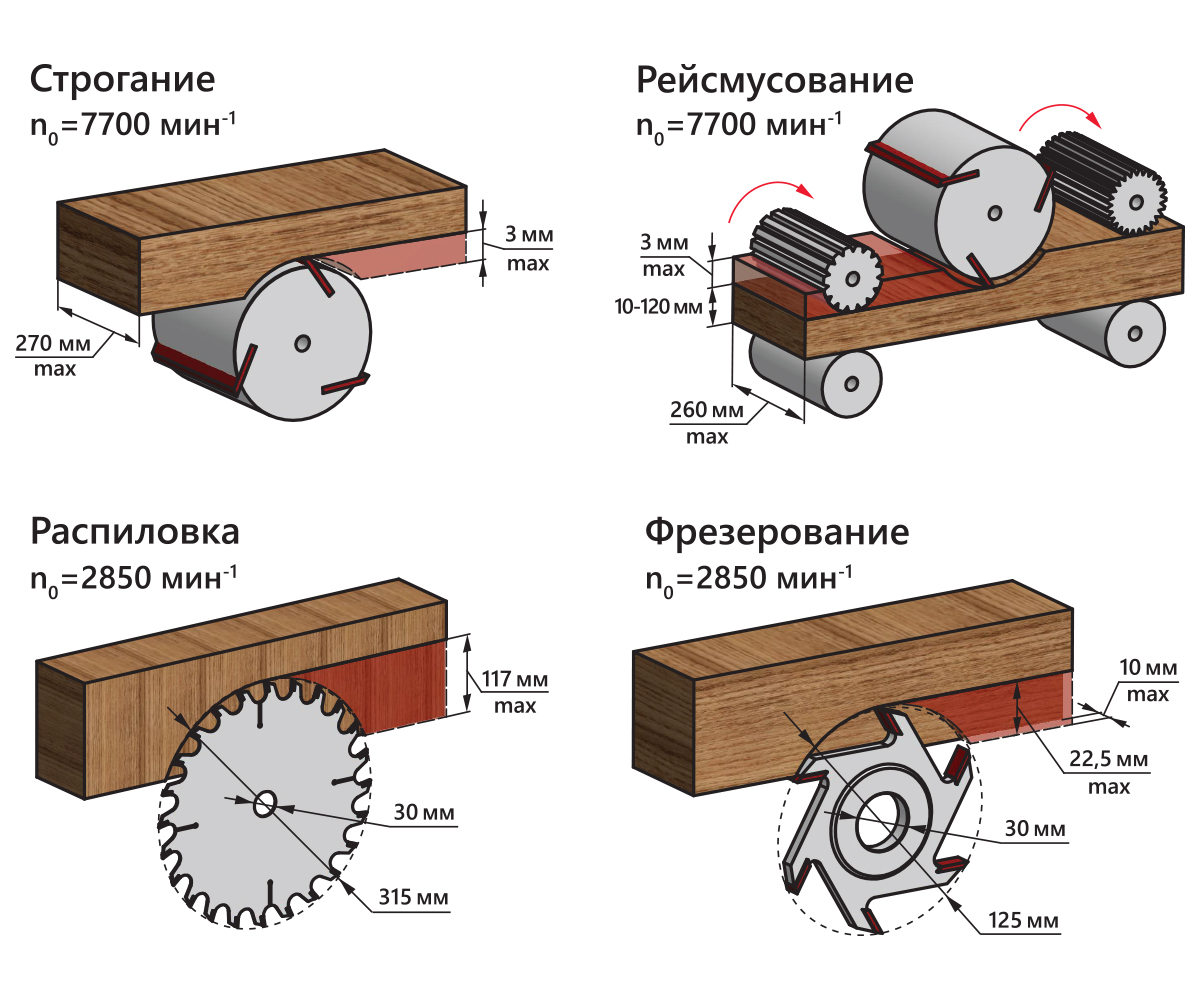 Строгание
$n_0$=7700 мин$^{-1}$

3 мм
max

270 мм
max

Рейсмусование
$n_0$=7700 мин$^{-1}$

3 мм
max

10-120 мм

260 мм
max

Распиловка
$n_0$=2850 мин$^{-1}$

117 мм
max

30 мм

315 мм

Фрезерование
$n_0$=2850 мин$^{-1}$

10 мм
max

22,5 мм
max

30 мм

125 мм