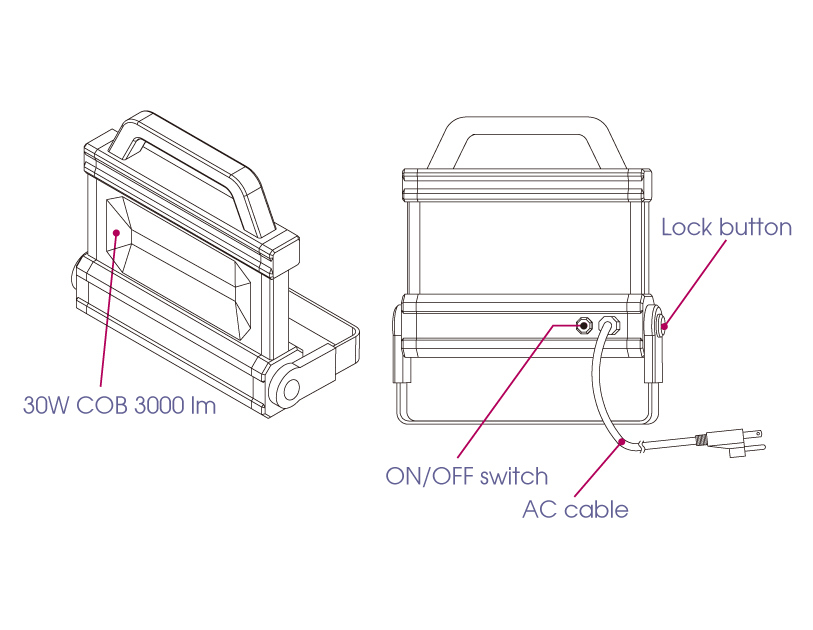 30W COB 3000 lm

Lock button

ON/OFF switch

AC cable