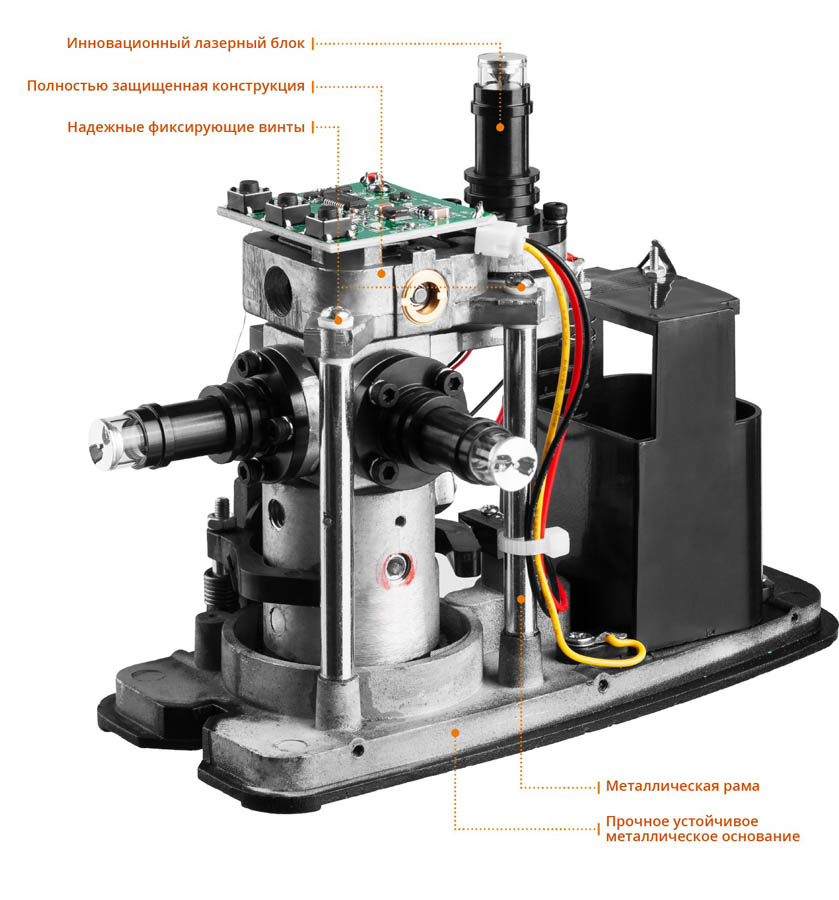 Инновационный лазерный блок

Полностью защищенная конструкция

Надежные фиксирующие винты

Металлическая рама

Прочное устойчивое металлическое основание