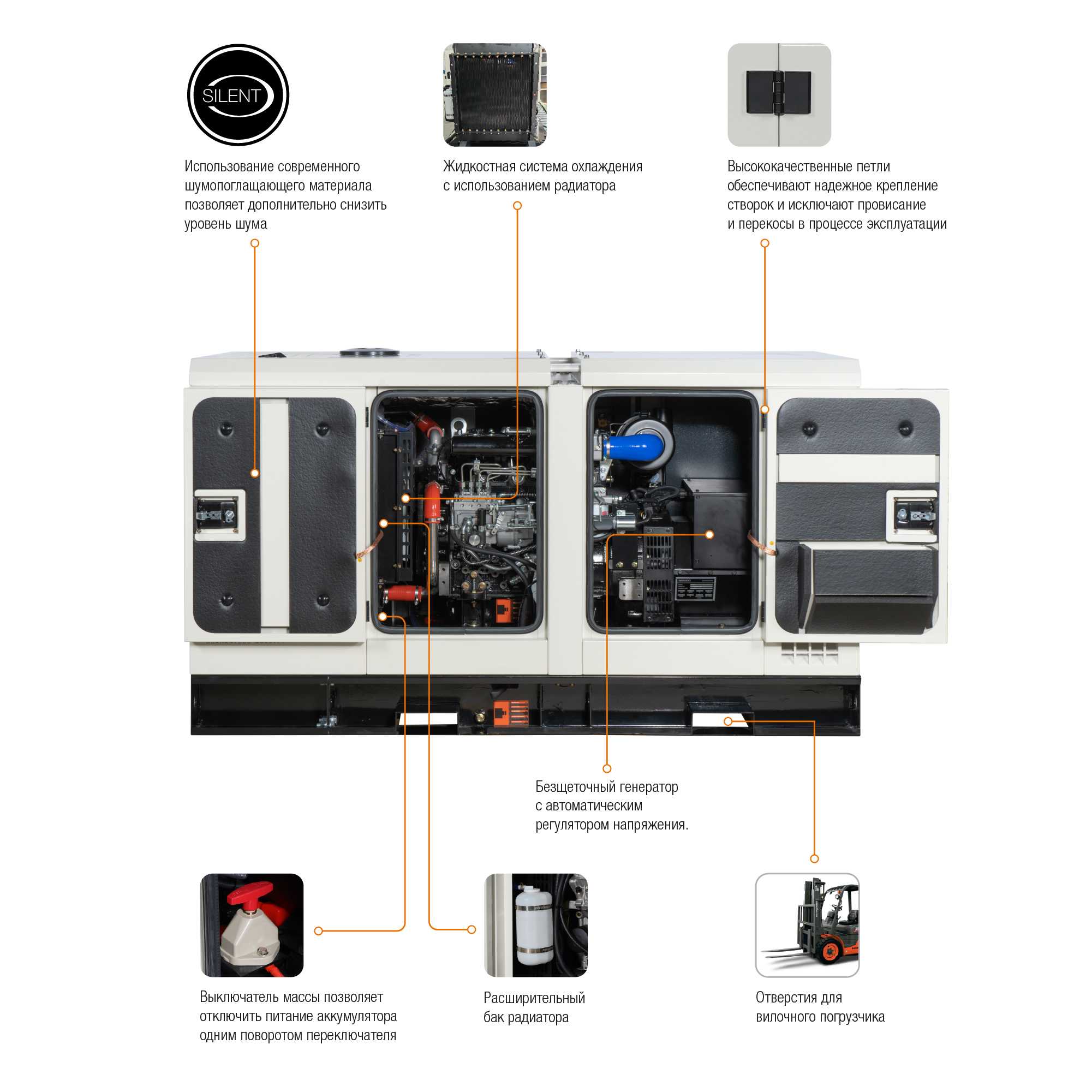 SILENT

Использование современного шумопоглащающего материала позволяет дополнительно снизить уровень шума

Жидкостная система охлаждения с использованием радиатора

Высококачественные петли обеспечивают надежное крепление створок и исключают провисание и перекосы в процессе эксплуатации

Безщеточный генератор с автоматическим регулятором напряжения.

Выключатель массы позволяет отключить питание аккумулятора одним поворотом переключателя

Расширительный бак радиатора

Отверстия для вилочного погрузчика