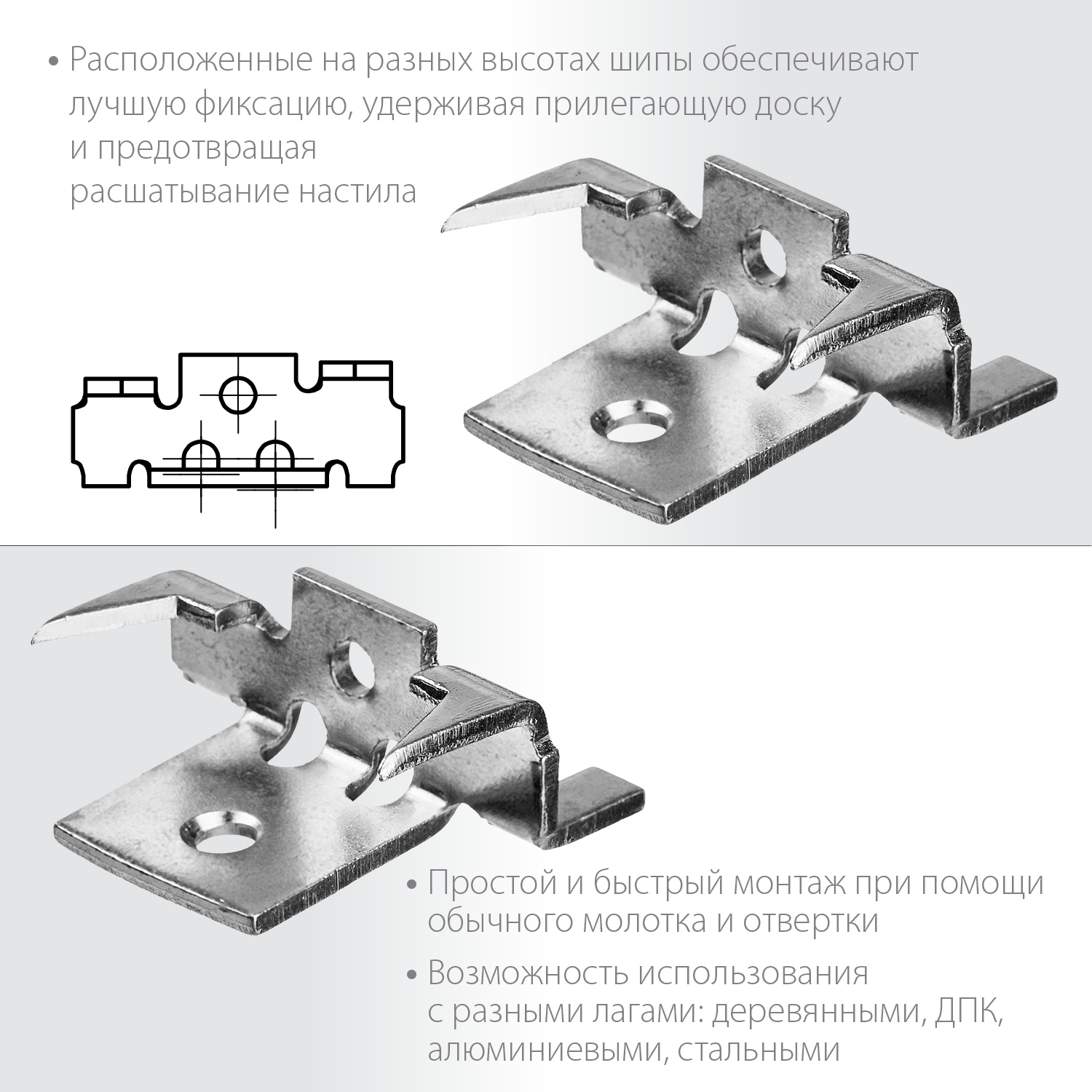 • Расположенные на разных высотах шипы обеспечивают лучшую фиксацию, удерживая прилегающую доску и предотвращая расшатывание настила

• Простой и быстрый монтаж при помощи обычного молотка и отвертки

• Возможность использования с разными лагами: деревянными, ДПК, алюминиевыми, стальными