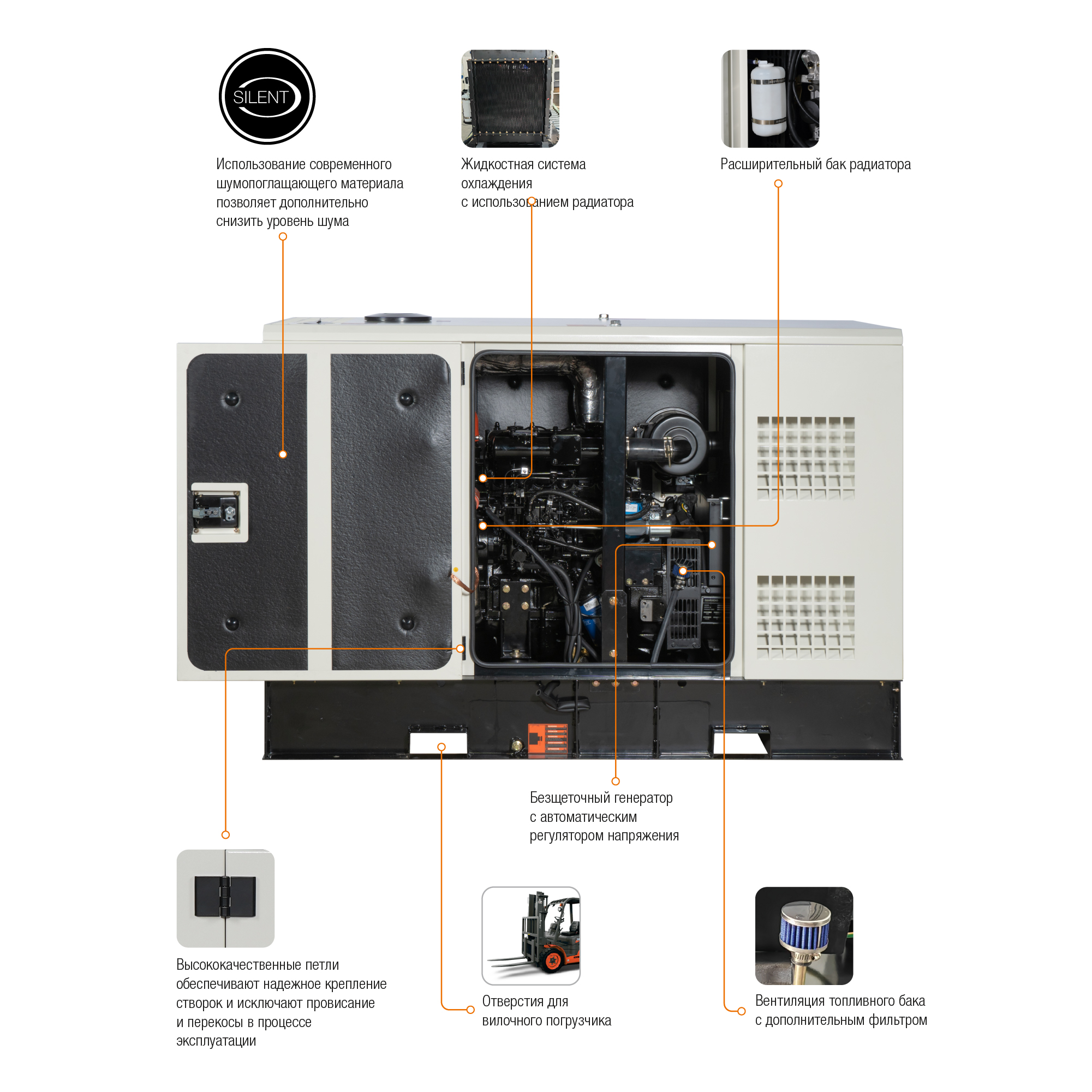 SILENT

Использование современного шумопоглащающего материала позволяет дополнительно снизить уровень шума

Жидкостная система охлаждения с использованием радиатора

Расширительный бак радиатора

Безщеточный генератор с автоматическим регулятором напряжения

Высококачественные петли обеспечивают надежное крепление створок и исключают провисание и перекосы в процессе эксплуатации

Отверстия для вилочного погрузчика

Вентиляция топливного бака с дополнительным фильтром